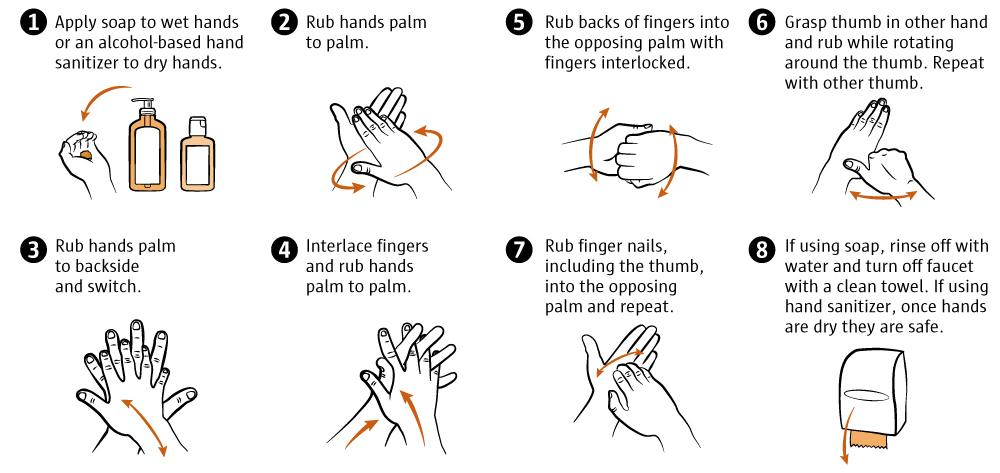 1 Apply soap to wet hands or an alcohol-based hand sanitizer to dry hands.

2 Rub hands palm to palm.

3 Rub hands palm to backside and switch.

4 Interlace fingers and rub hands palm to palm.

5 Rub backs of fingers into the opposing palm with fingers interlocked.

6 Grasp thumb in other hand and rub while rotating around the thumb. Repeat with other thumb.

7 Rub finger nails, including the thumb, into the opposing palm and repeat.

8 If using soap, rinse off with water and turn off faucet with a clean towel. If using hand sanitizer, once hands are dry they are safe.